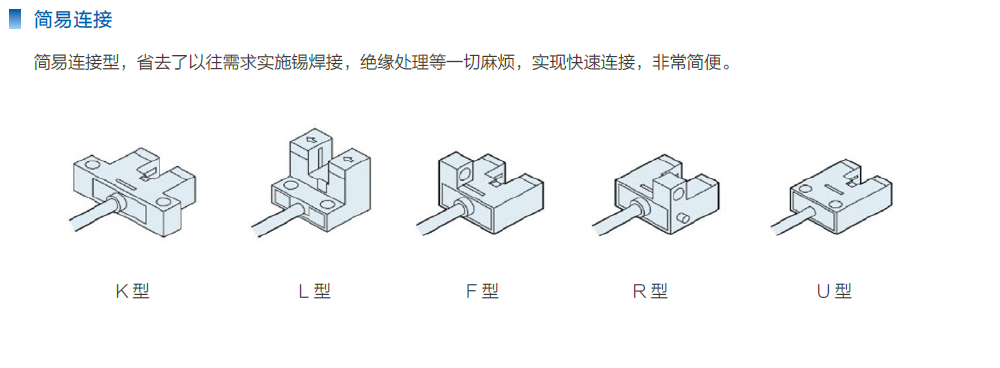 简易连接

简易连接型，省去了以往需求实施锡焊接，绝缘处理等一切麻烦，实现快速连接，非常简便。

K 型

L 型

F 型

R 型

U 型